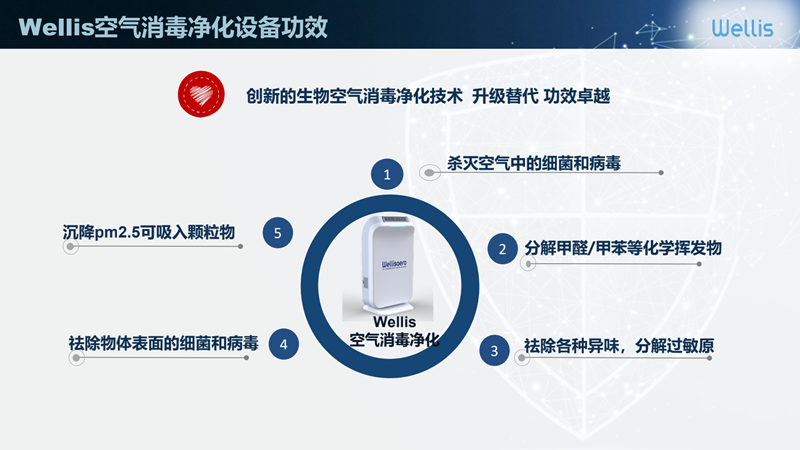 Wellis空气消毒净化设备功效

Wellis

创新的生物空气消毒净化技术 升级替代 功效卓越

1 杀灭空气中的细菌和病毒

2 分解甲醛/甲苯等化学挥发物

3 祛除各种异味，分解过敏原

4 祛除物体表面的细菌和病毒

5 沉降pm2.5可吸入颗粒物

Wellisaero

Wellis
空气消毒净化