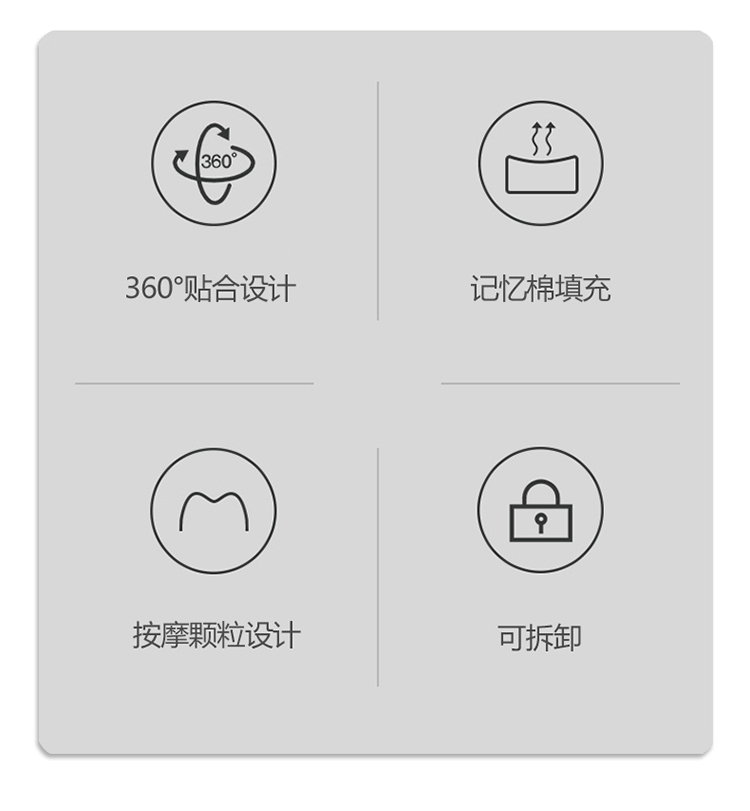 360°

360°贴合设计

记忆棉填充

按摩颗粒设计

可拆卸