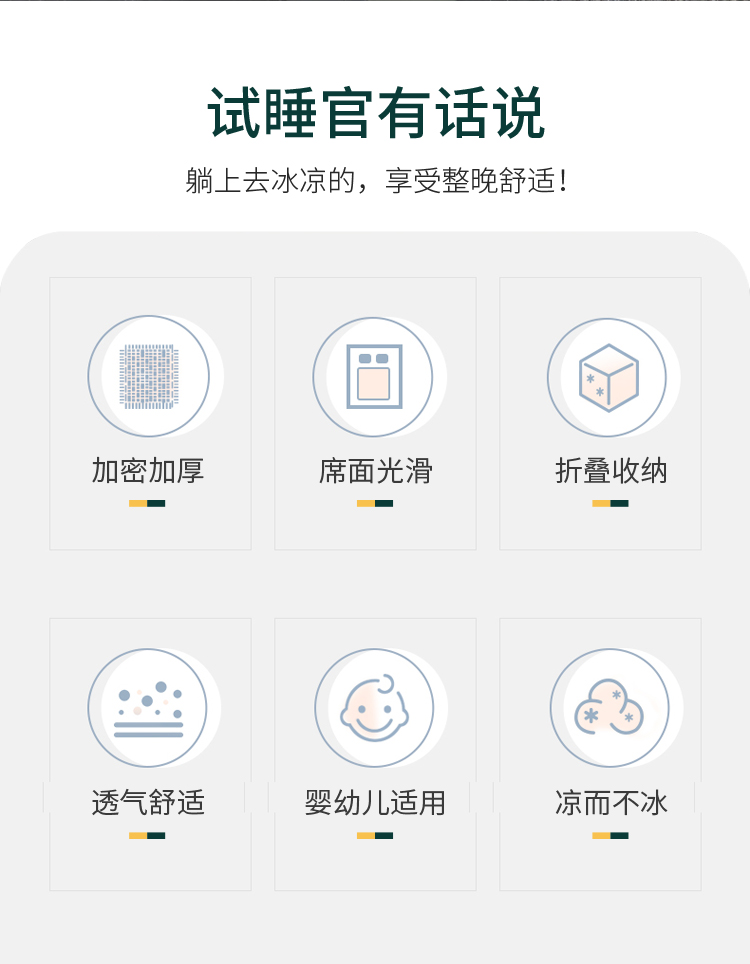 试睡官有话说

躺上去冰凉的，享受整晚舒适！

加密加厚

席面光滑

折叠收纳

透气舒适

婴幼儿适用

凉而不冰